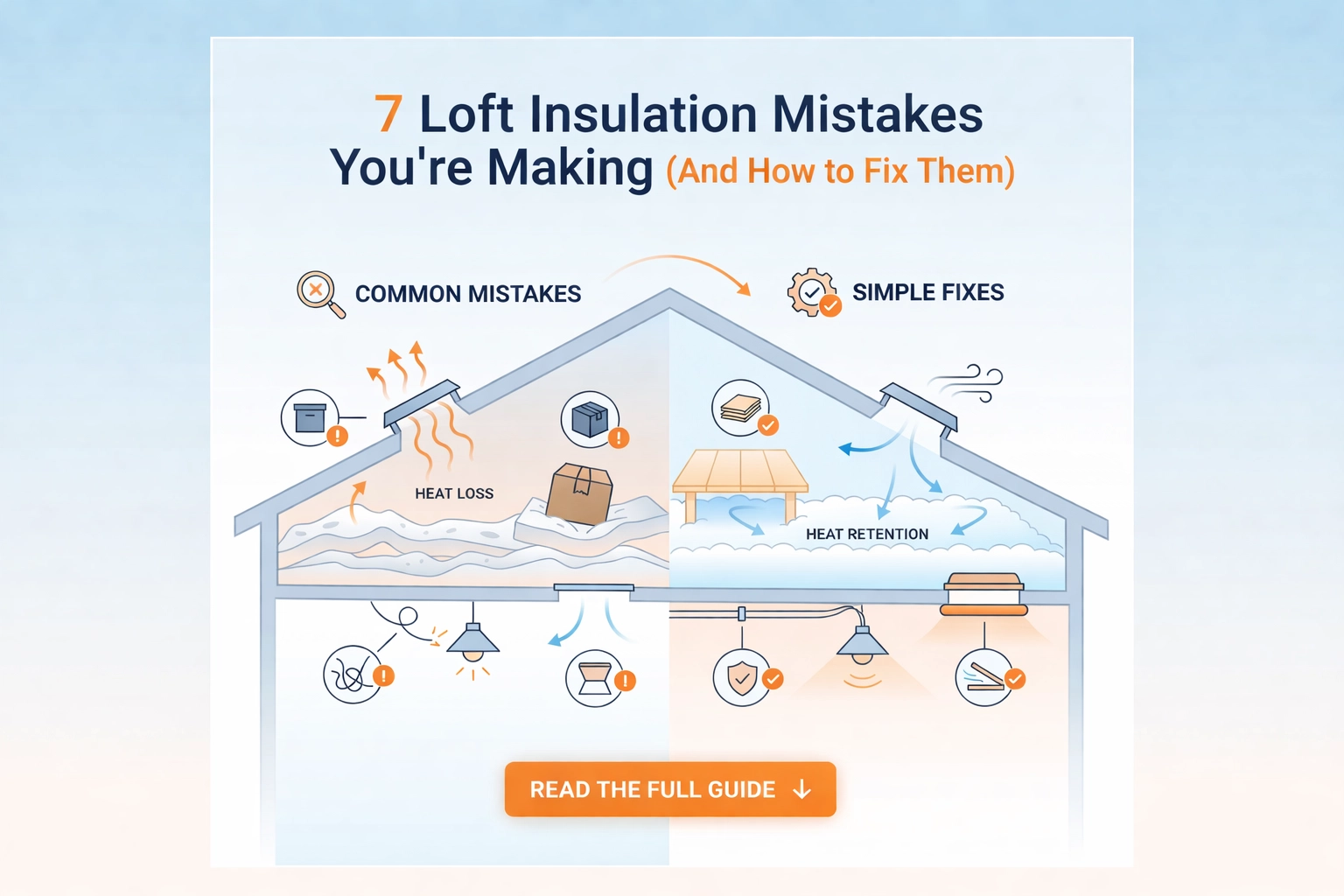 7 Loft Insulation Mistakes You're Making (And How to Fix Them)

COMMON MISTAKES

SIMPLE FIXES

HEAT LOSS

HEAT RETENTION

READ THE FULL GUIDE